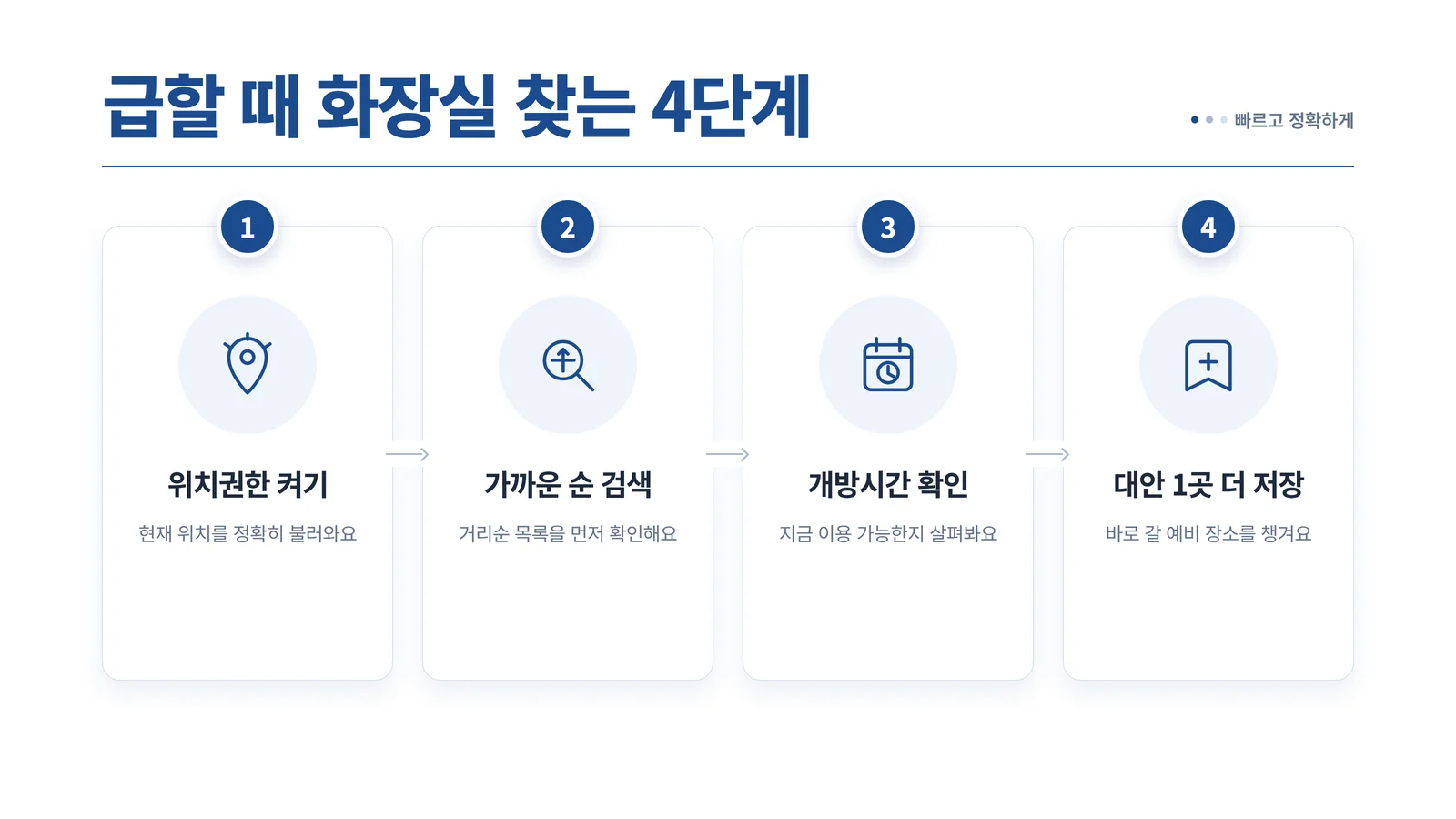 급할 때 화장실 찾는 4단계

빠르고 정확하게

1
위치권한 켜기
현재 위치를 정확히 불러와요

2
가까운 순 검색
거리순 목록을 먼저 확인해요

3
개방시간 확인
지금 이용 가능한지 살펴봐요

4
대안 1곳 더 저장
바로 갈 예비 장소를 챙겨요